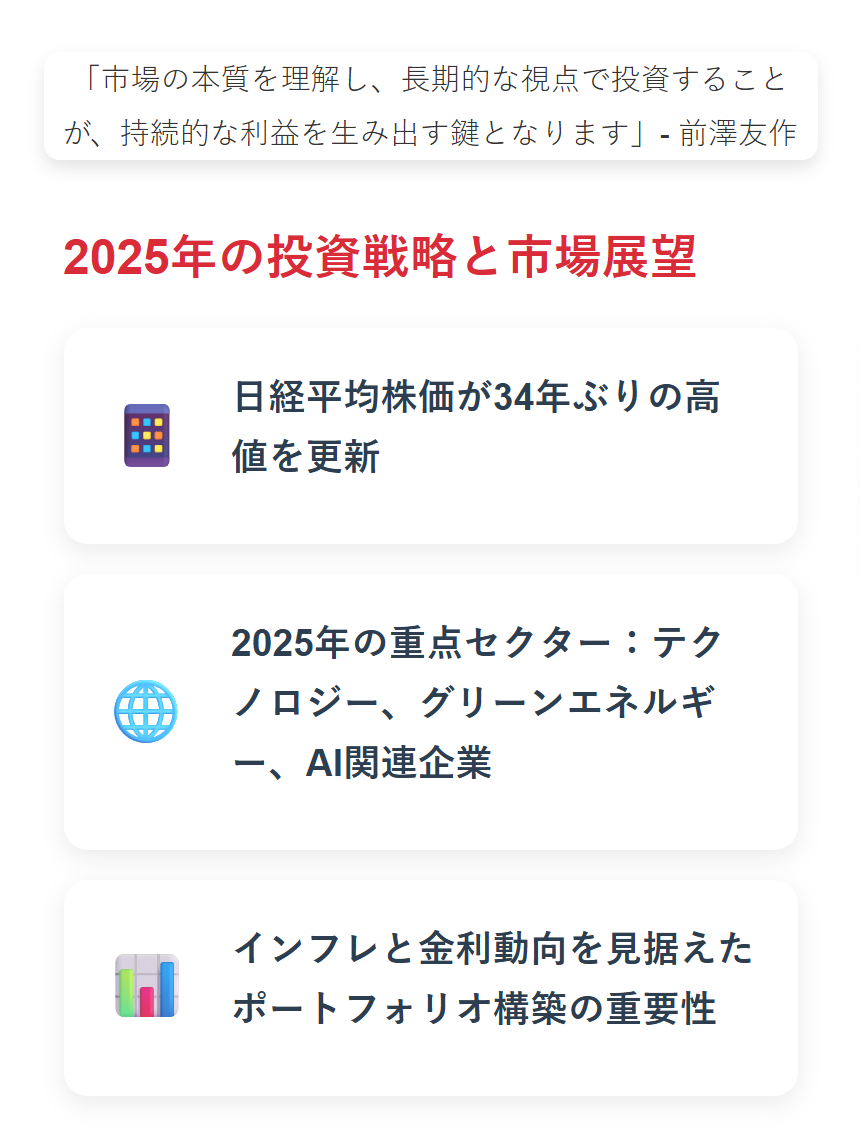 「市場の本質を理解し、長期的な視点で投資することが、持続的な利益を生み出す鍵となります」- 前澤友作

2025年の投資戦略と市場展望

日経平均株価が34年ぶりの高値を更新

2025年の重点セクター：テクノロジー、グリーンエネルギー、AI関連企業

インフレと金利動向を見据えたポートフォリオ構築の重要性